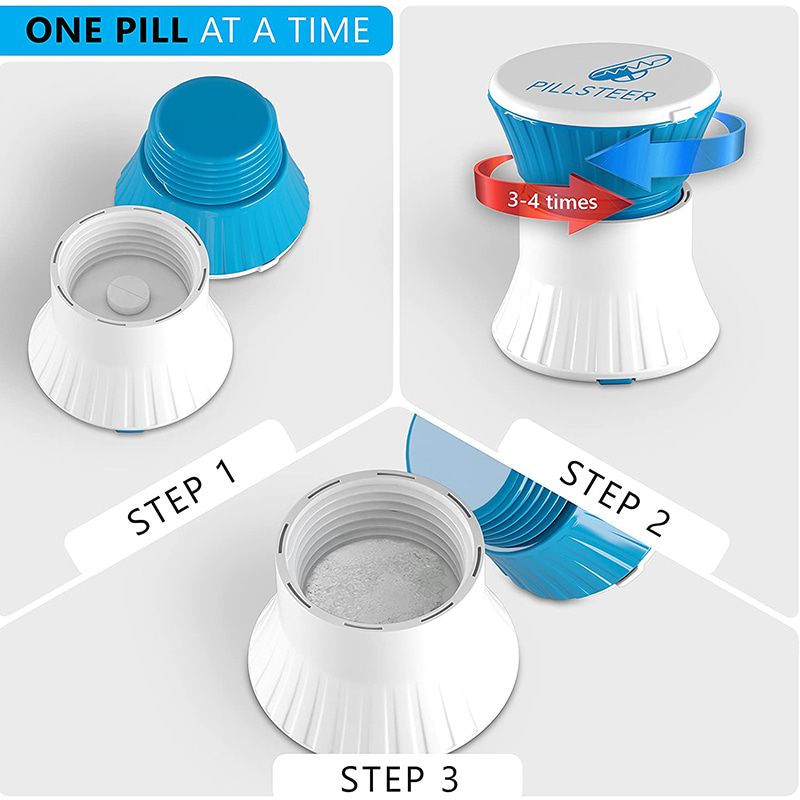 ONE PILL AT A TIME

PILLSTEER

3-4 times

STEP 1

STEP 2

STEP 3