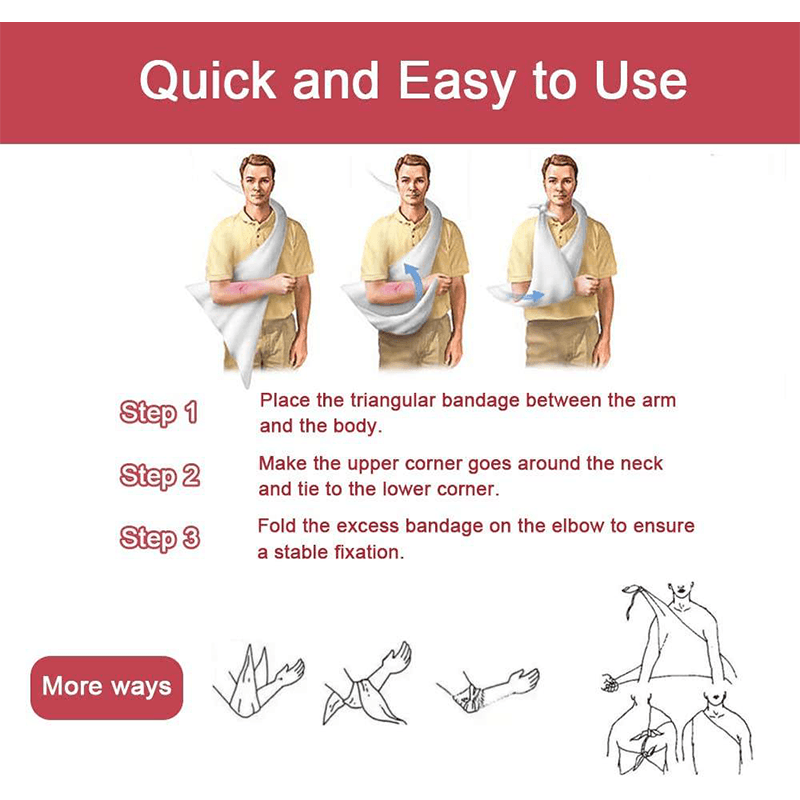 Quick and Easy to Use

Step 1
Place the triangular bandage between the arm and the body.

Step 2
Make the upper corner goes around the neck and tie to the lower corner.

Step 3
Fold the excess bandage on the elbow to ensure a stable fixation.

More ways